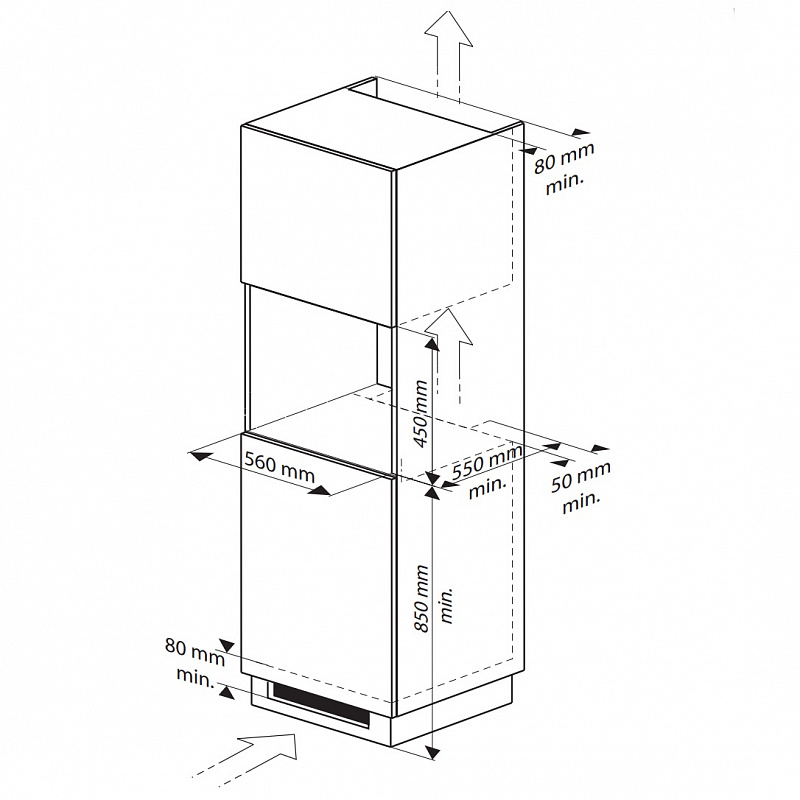 80 mm
min.

450 mm

560 mm

550 mm
min.

50 mm
min.

850 mm
min.

80 mm
min.